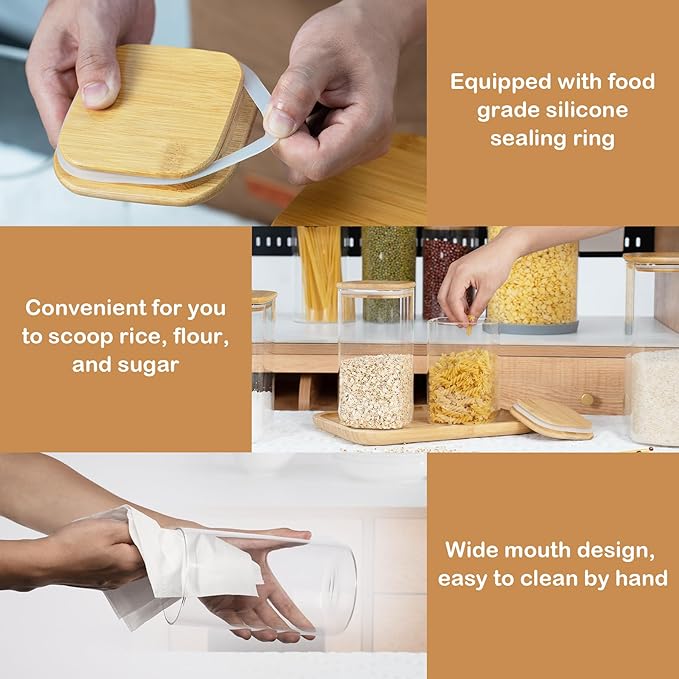 Equipped with food grade silicone sealing ring

Convenient for you to scoop rice, flour, and sugar

Wide mouth design, easy to clean by hand