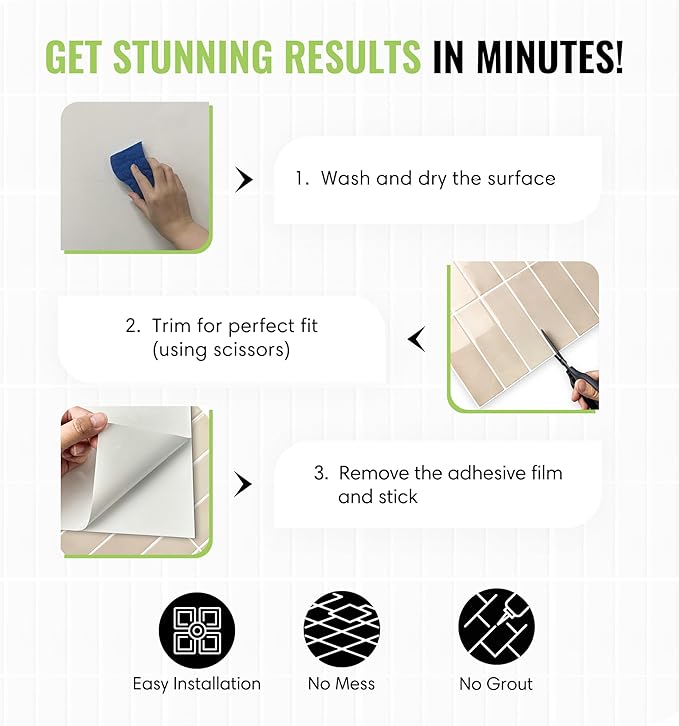 GET STUNNING RESULTS IN MINUTES!

1. Wash and dry the surface

2. Trim for perfect fit (using scissors)

3. Remove the adhesive film and stick

Easy Installation

No Mess

No Grout