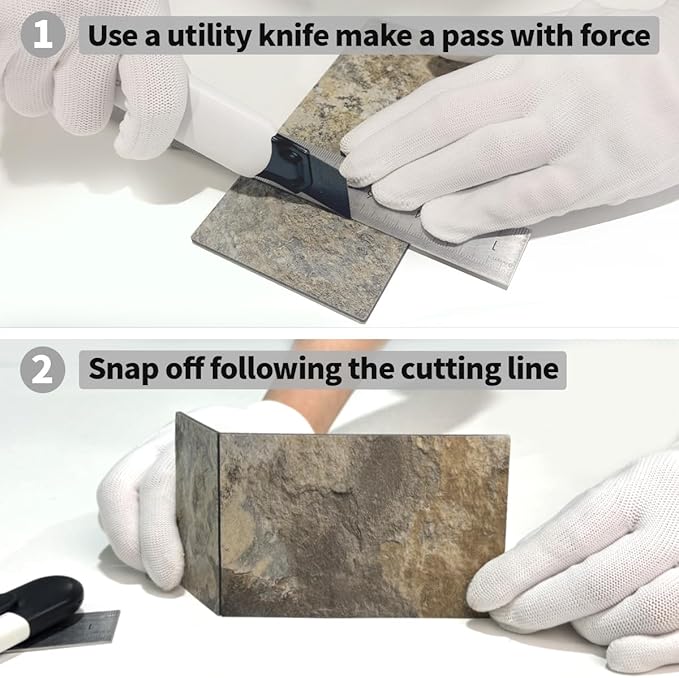 1 Use a utility knife make a pass with force

2 Snap off following the cutting line