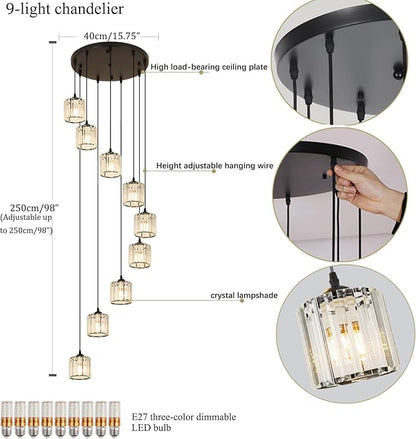 9-light chandelier

40cm/15.75"

High load-bearing ceiling plate

Height adjustable hanging wire

250cm/98"
(Adjustable up to 250cm/98")

crystal lampshade

E27 three-color dimmable LED bulb