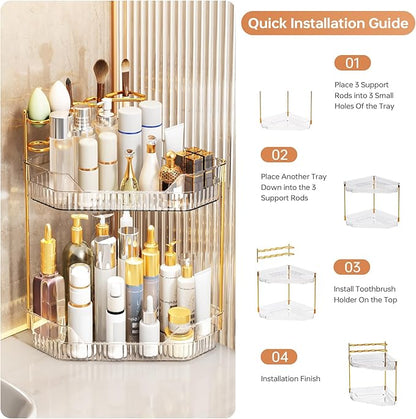 Quick Installation Guide

01

Place 3 Support Rods into 3 Small Holes Of the Tray

02

Place Another Tray Down into the 3 Support Rods

03

Install Toothbrush Holder On the Top

04

Installation Finish