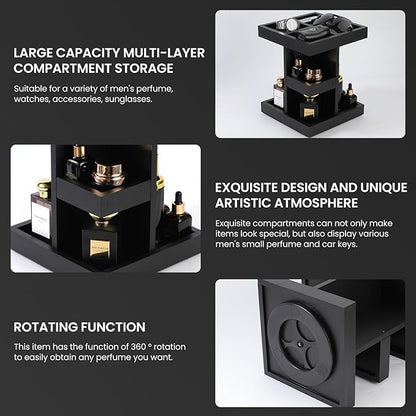 LARGE CAPACITY MULTI-LAYER COMPARTMENT STORAGE

Suitable for a variety of men's perfume, watches, accessories, sunglasses.

EXQUISITE DESIGN AND UNIQUE ARTISTIC ATMOSPHERE

Exquisite compartments can not only make items look special, but also display various men's small perfume and car keys.

ROTATING FUNCTION

This item has the function of 360 ° rotation to easily obtain any perfume you want.