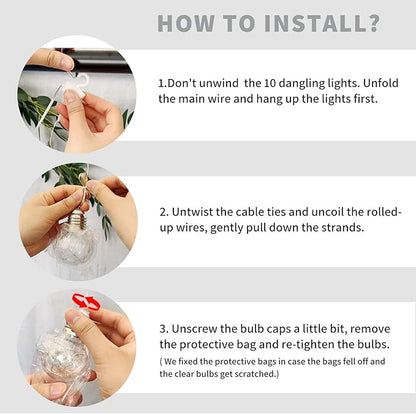 HOW TO INSTALL?

1.Don't unwind the 10 dangling lights. Unfold the main wire and hang up the lights first.

2. Untwist the cable ties and uncoil the rolled-up wires, gently pull down the strands.

3. Unscrew the bulb caps a little bit, remove the protective bag and re-tighten the bulbs.

( We fixed the protective bags in case the bags fell off and the clear bulbs get scratched.)