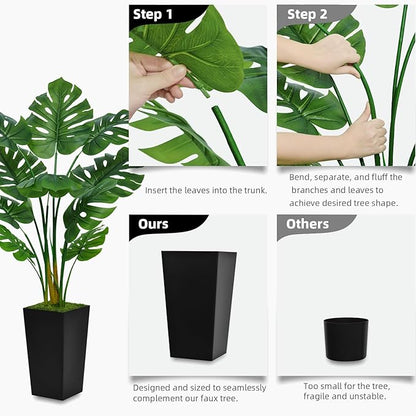 Step 1

Insert the leaves into the trunk.

Step 2

Bend, separate, and fluff the branches and leaves to achieve desired tree shape.

Ours

Designed and sized to seamlessly complement our faux tree.

Others

Too small for the tree, fragile and unstable.