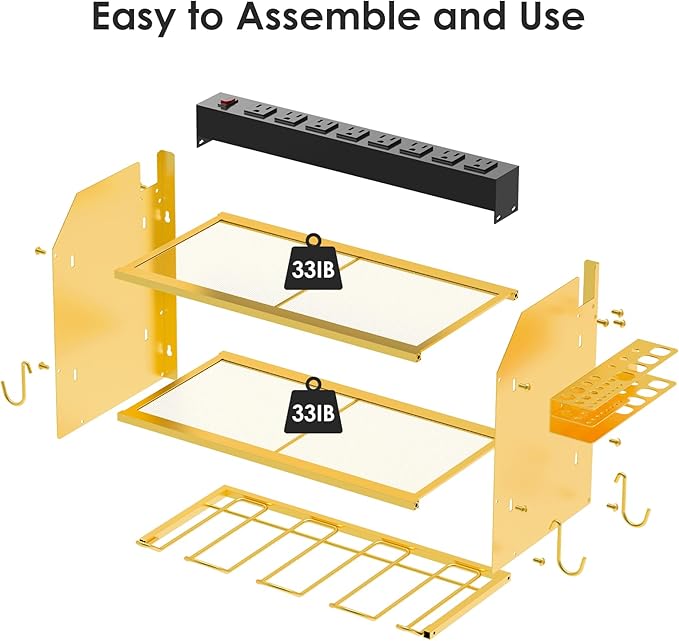 Easy to Assemble and Use

33IB

33IB