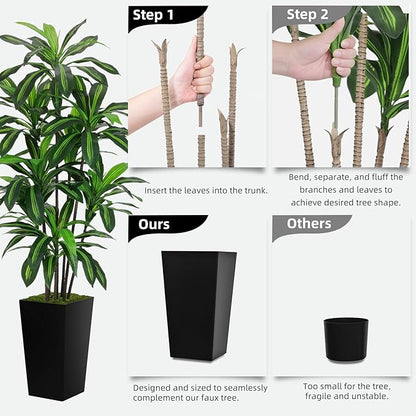 Step 1

Insert the leaves into the trunk.

Step 2

Bend, separate, and fluff the branches and leaves to achieve desired tree shape.

Ours

Designed and sized to seamlessly complement our faux tree.

Others

Too small for the tree, fragile and unstable.