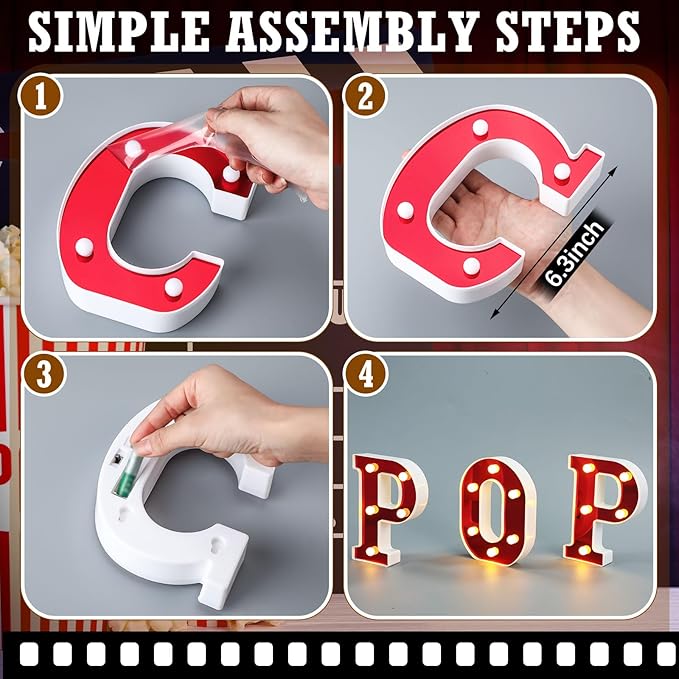 SIMPLE ASSEMBLY STEPS

1

2

6.3inch

3

4

POP