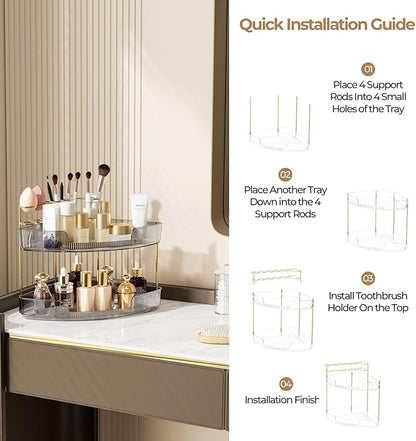 Quick Installation Guide

01

Place 4 Support Rods Into 4 Small Holes of the Tray

02

Place Another Tray Down into the 4 Support Rods

03

Install Toothbrush Holder On the Top

04

Installation Finish