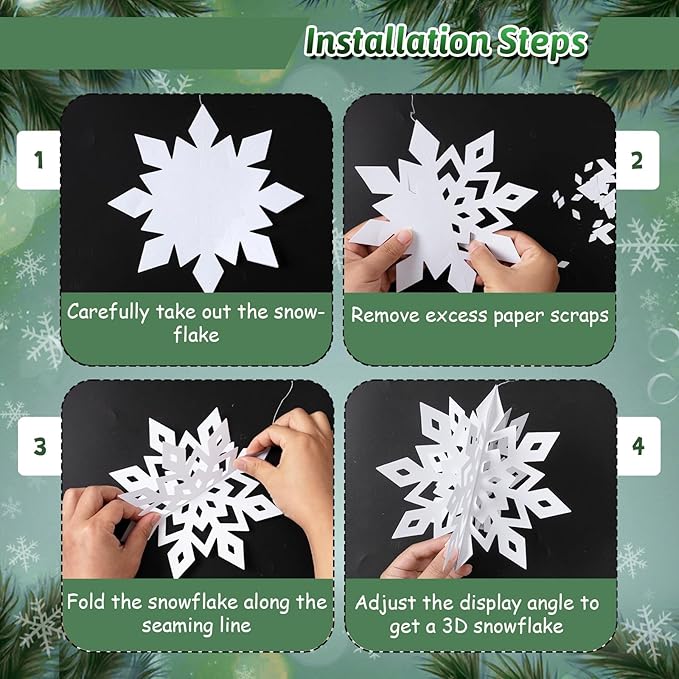 Installation Steps

1

Carefully take out the snowflake

2

Remove excess paper scraps

3

Fold the snowflake along the seaming line

4

Adjust the display angle to get a 3D snowflake