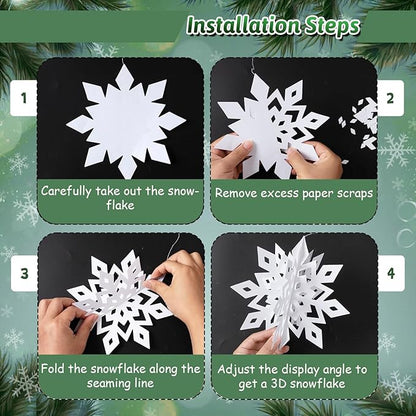 Installation Steps

1

Carefully take out the snowflake

2

Remove excess paper scraps

3

Fold the snowflake along the seaming line

4

Adjust the display angle to get a 3D snowflake