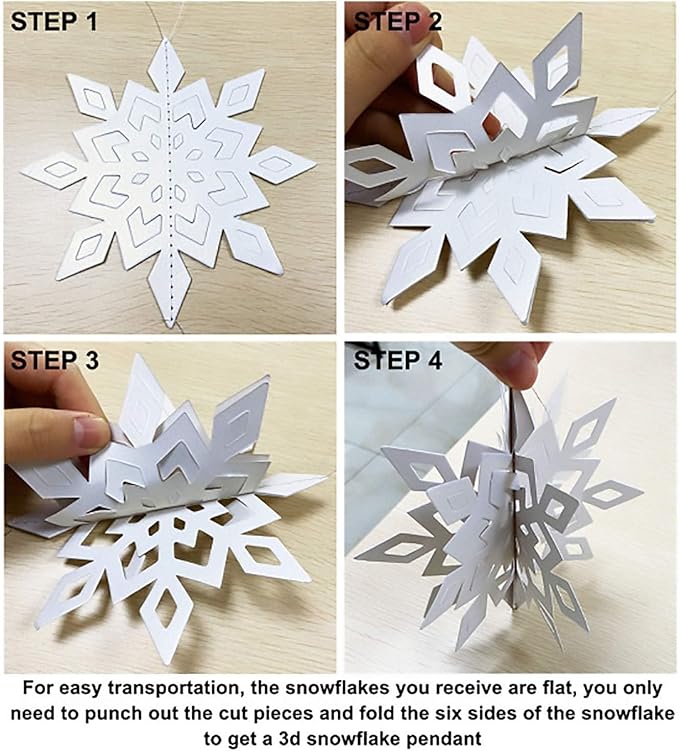 STEP 1

STEP 2

STEP 3

STEP 4

For easy transportation, the snowflakes you receive are flat, you only need to punch out the cut pieces and fold the six sides of the snowflake to get a 3d snowflake pendant