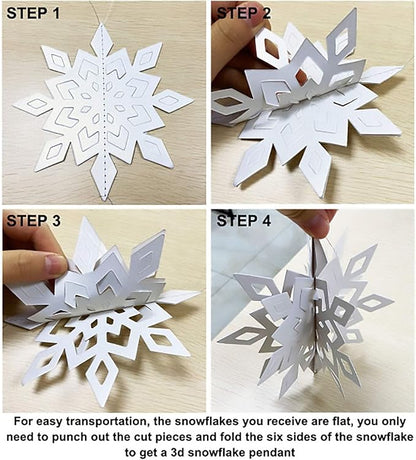 STEP 1

STEP 2

STEP 3

STEP 4

For easy transportation, the snowflakes you receive are flat, you only need to punch out the cut pieces and fold the six sides of the snowflake to get a 3d snowflake pendant