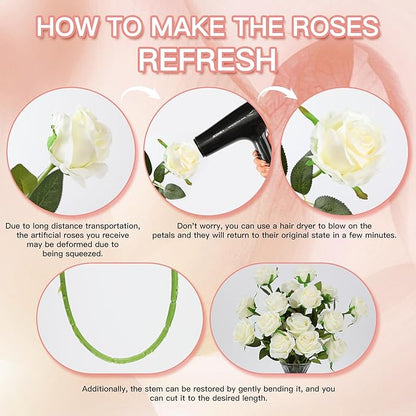 HOW TO MAKE THE ROSES REFRESH

Due to long distance transportation, the artificial roses you receive may be deformed due to being squeezed.

Don't worry, you can use a hair dryer to blow on the petals and they will return to their original state in a few minutes.

Additionally, the stem can be restored by gently bending it, and you can cut it to the desired length.