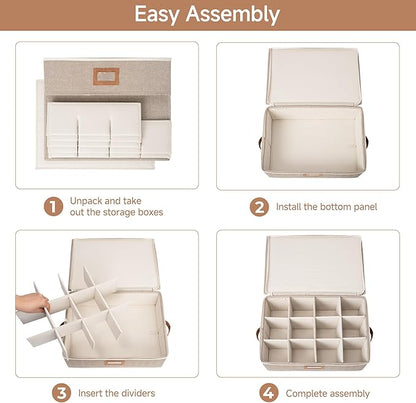 Easy Assembly

1 Unpack and take out the storage boxes

2 Install the bottom panel

3 Insert the dividers

4 Complete assembly