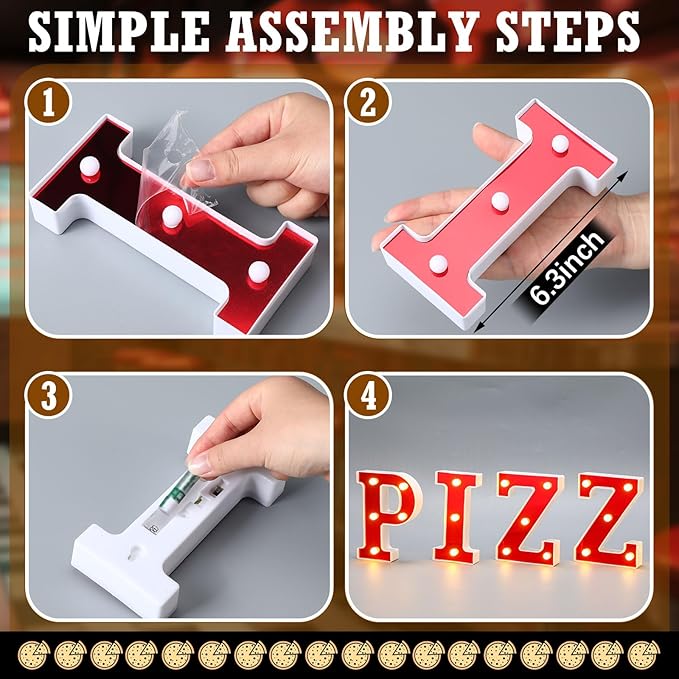 SIMPLE ASSEMBLY STEPS

1

2

6.3inch

3

4

PIZZ