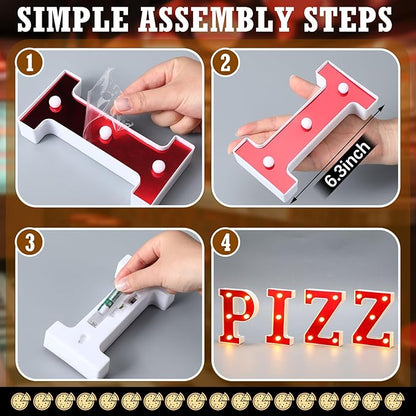 SIMPLE ASSEMBLY STEPS

1

2

6.3inch

3

4

PIZZ