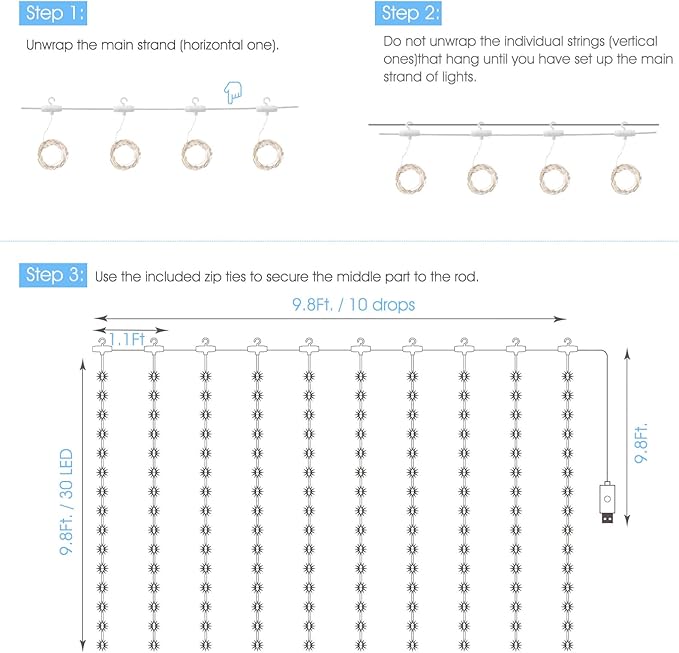 Step 1:

Unwrap the main strand (horizontal one).

Step 2:

Do not unwrap the individual strings (vertical ones)that hang until you have set up the main strand of lights.

Step 3: Use the included zip ties to secure the middle part to the rod.

9.8Ft. / 10 drops

1.1Ft

9.8Ft. / 30 LED

9.8Ft.