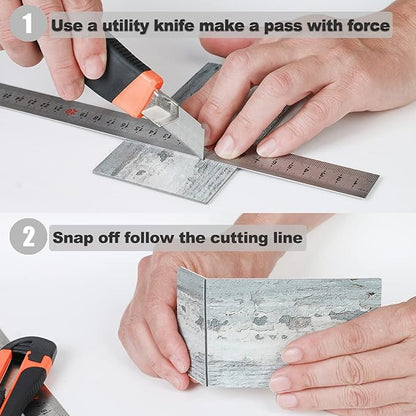 1 Use a utility knife make a pass with force

2 Snap off follow the cutting line