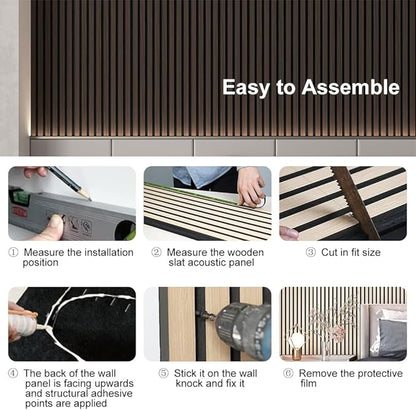 Easy to Assemble

① Measure the installation position

② Measure the wooden slat acoustic panel

③ Cut in fit size

④ The back of the wall panel is facing upwards and structural adhesive points are applied

⑤ Stick it on the wall knock and fix it

⑥ Remove the protective film