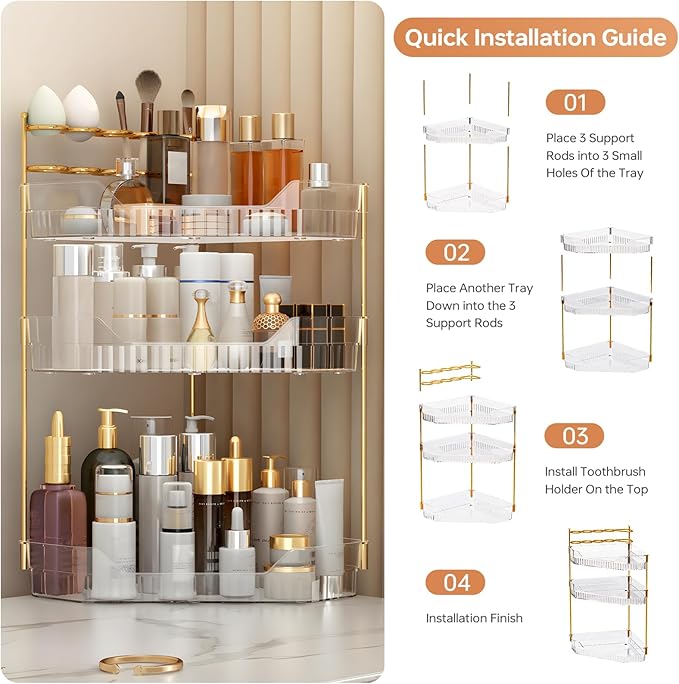 Quick Installation Guide

01

Place 3 Support Rods into 3 Small Holes Of the Tray

02

Place Another Tray Down into the 3 Support Rods

03

Install Toothbrush Holder On the Top

04

Installation Finish