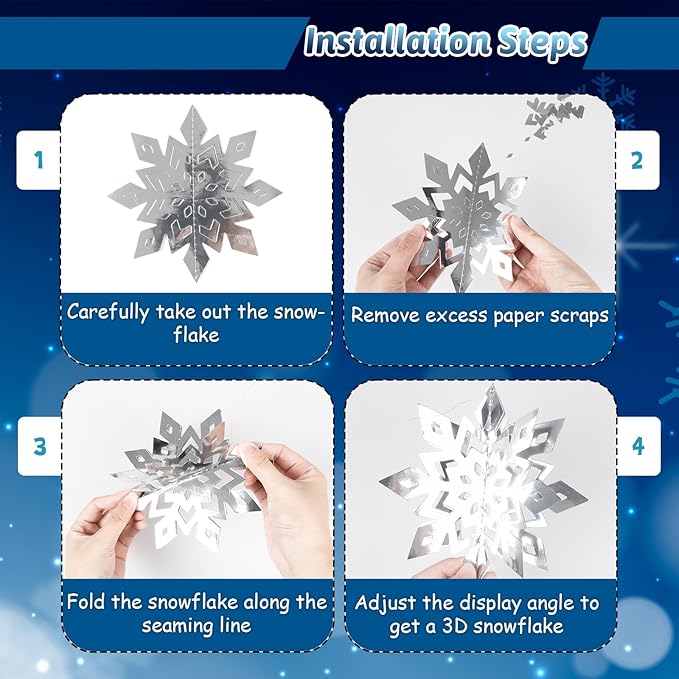 Installation Steps

1

Carefully take out the snowflake

2

Remove excess paper scraps

3

Fold the snowflake along the seaming line

4

Adjust the display angle to get a 3D snowflake