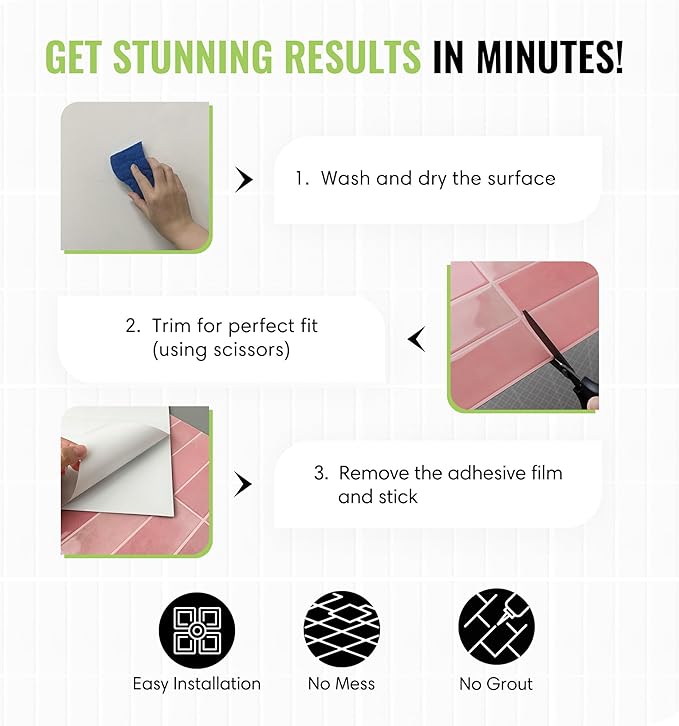 GET STUNNING RESULTS IN MINUTES!

1. Wash and dry the surface

2. Trim for perfect fit (using scissors)

3. Remove the adhesive film and stick

Easy Installation

No Mess

No Grout