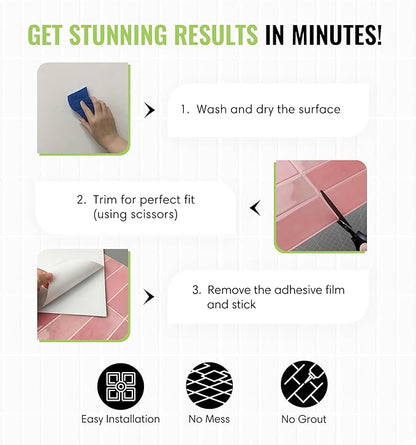 GET STUNNING RESULTS IN MINUTES!

1. Wash and dry the surface

2. Trim for perfect fit (using scissors)

3. Remove the adhesive film and stick

Easy Installation

No Mess

No Grout