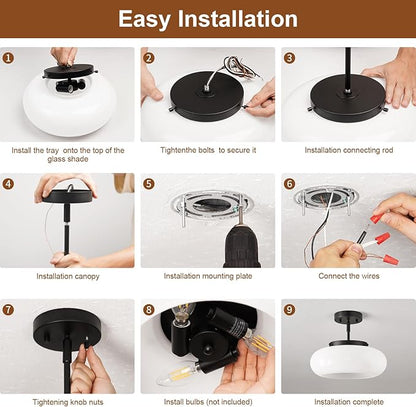 Easy Installation

1
Install the tray onto the top of the glass shade

2
Tightenthe bolts to secure it

3
Installation connecting rod

4
Installation canopy

5
Installation mounting plate

6
Connect the wires

7
Tightening knob nuts

8
Install bulbs (not included)

9
Installation complete