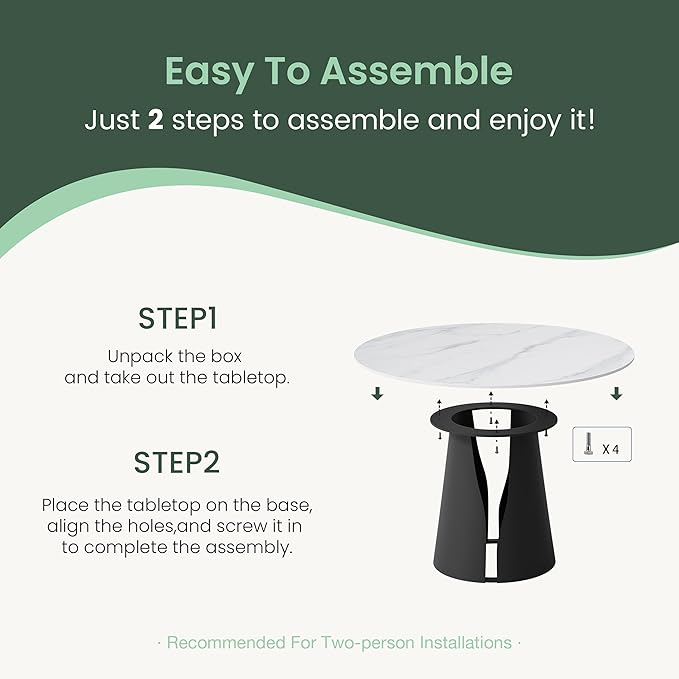 Easy To Assemble

Just 2 steps to assemble and enjoy it!

STEP1

Unpack the box and take out the tabletop.

STEP2

Place the tabletop on the base, align the holes,and screw it in to complete the assembly.

X 4

· Recommended For Two-person Installations ·