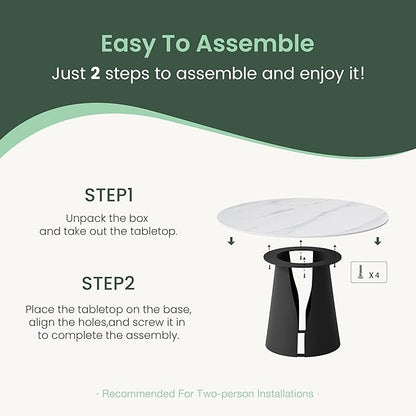 Easy To Assemble

Just 2 steps to assemble and enjoy it!

STEP1

Unpack the box and take out the tabletop.

STEP2

Place the tabletop on the base, align the holes,and screw it in to complete the assembly.

X 4

· Recommended For Two-person Installations ·