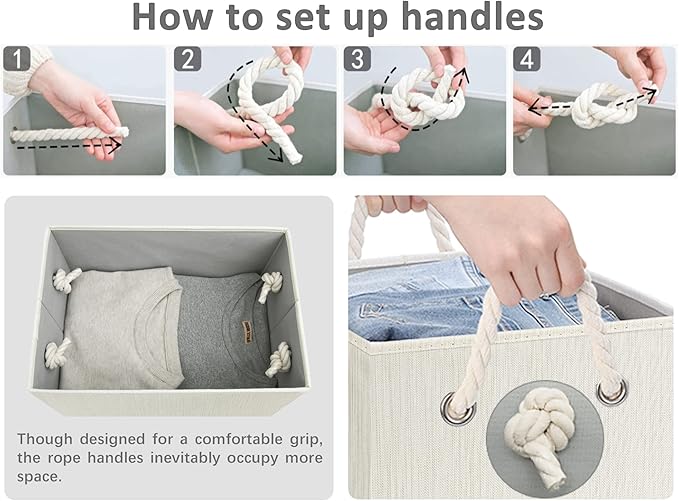 How to set up handles

1

2

3

4

Though designed for a comfortable grip, the rope handles inevitably occupy more space.