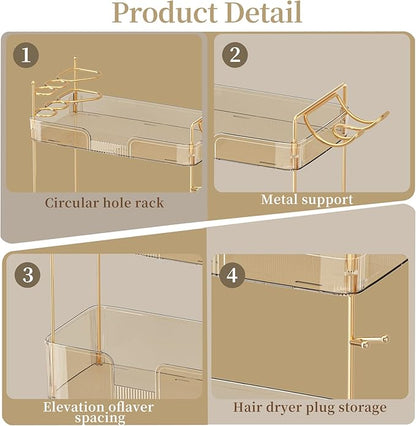 Product Detail

1

Circular hole rack

2

Metal support

3

Elevation oflaver spacing

4

Hair dryer plug storage