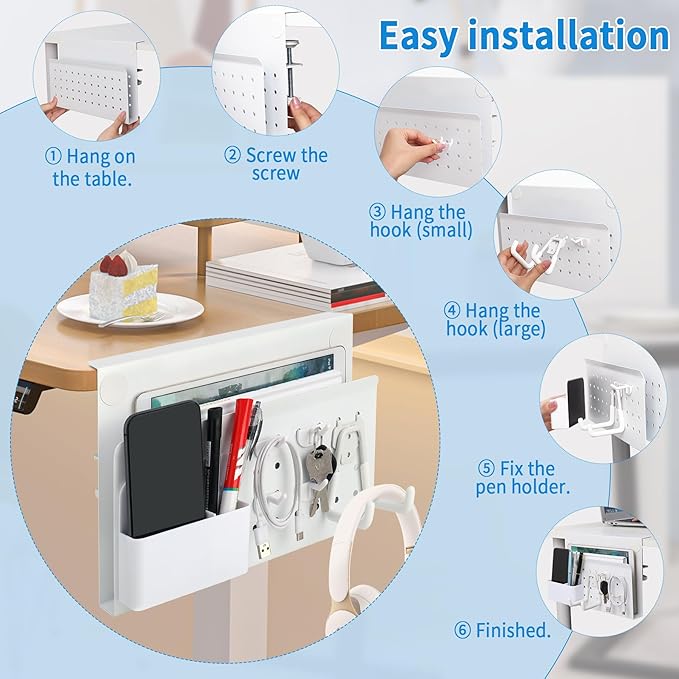 Easy installation

① Hang on the table.

② Screw the screw

③ Hang the hook (small)

④ Hang the hook (large)

⑤ Fix the pen holder.

⑥ Finished.