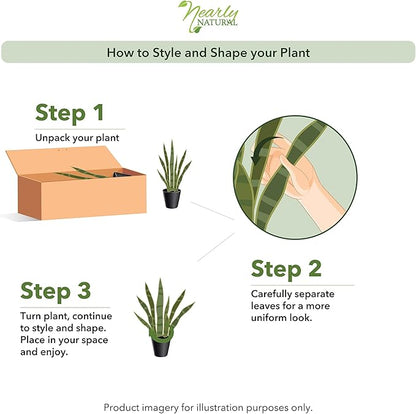 Nearly NATURAL

How to Style and Shape your Plant

Step 1
Unpack your plant

Step 2
Carefully separate leaves for a more uniform look.

Step 3
Turn plant, continue to style and shape. Place in your space and enjoy.

Product imagery for illustration purposes only.