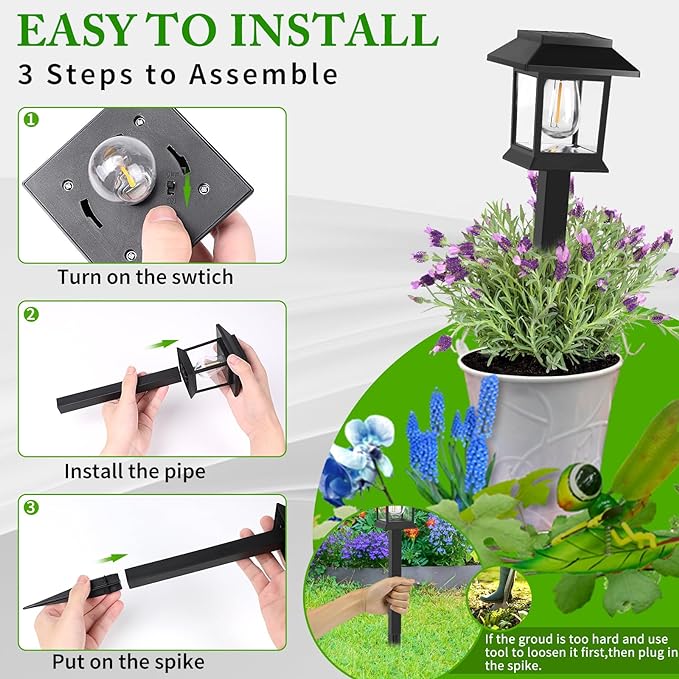 EASY TO INSTALL
3 Steps to Assemble

1
Turn on the swtich

2
Install the pipe

3
Put on the spike

If the groud is too hard and use tool to loosen it first,then plug in the spike.