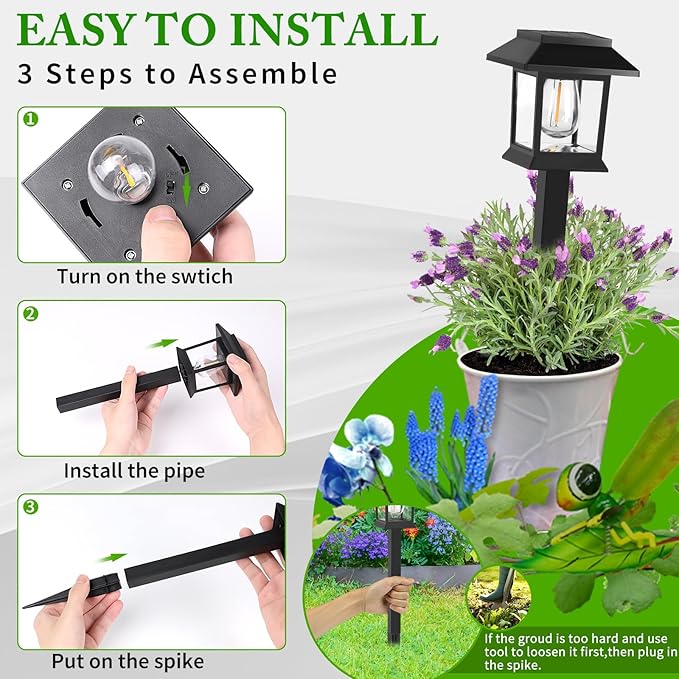 EASY TO INSTALL
3 Steps to Assemble

1
Turn on the swtich

2
Install the pipe

3
Put on the spike

If the groud is too hard and use tool to loosen it first,then plug in the spike.