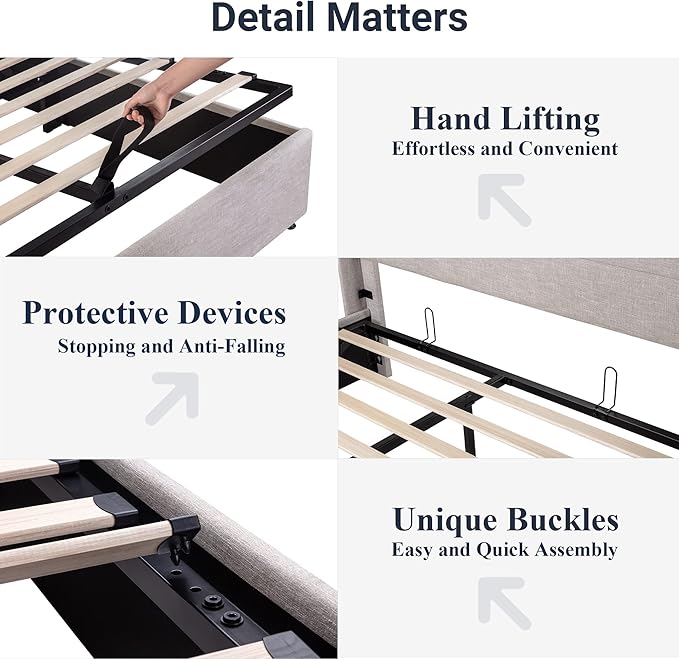 Detail Matters

Hand Lifting
Effortless and Convenient

Protective Devices
Stopping and Anti-Falling

Unique Buckles
Easy and Quick Assembly