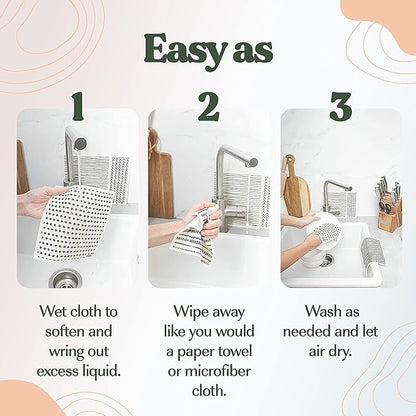 Easy as

1

Wet cloth to soften and wring out excess liquid.

2

Wipe away like you would a paper towel or microfiber cloth.

3

Wash as needed and let air dry.