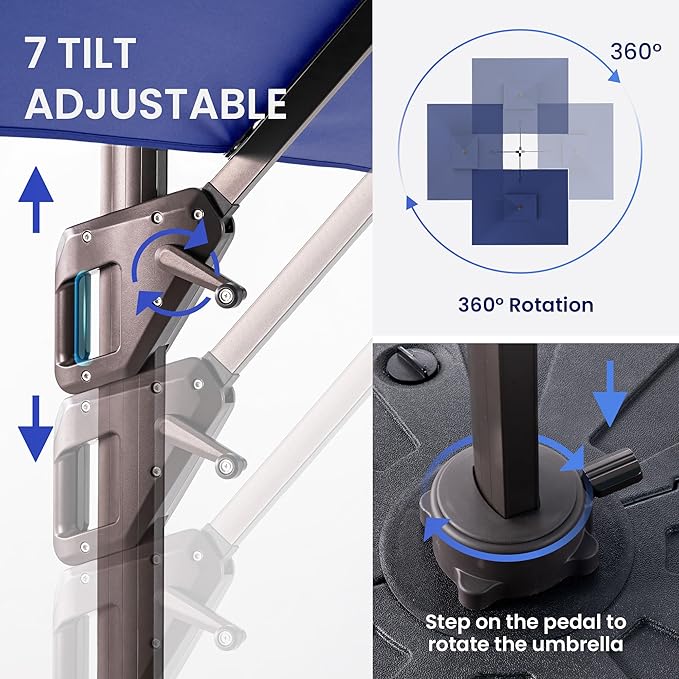 7 TILT ADJUSTABLE

360°

360° Rotation

Step on the pedal to rotate the umbrella