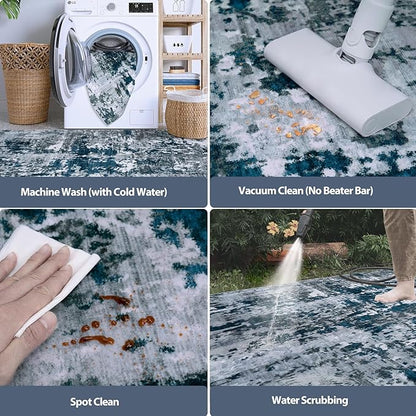 LG

Machine Wash (with Cold Water)

Vacuum Clean (No Beater Bar)

Spot Clean

Water Scrubbing