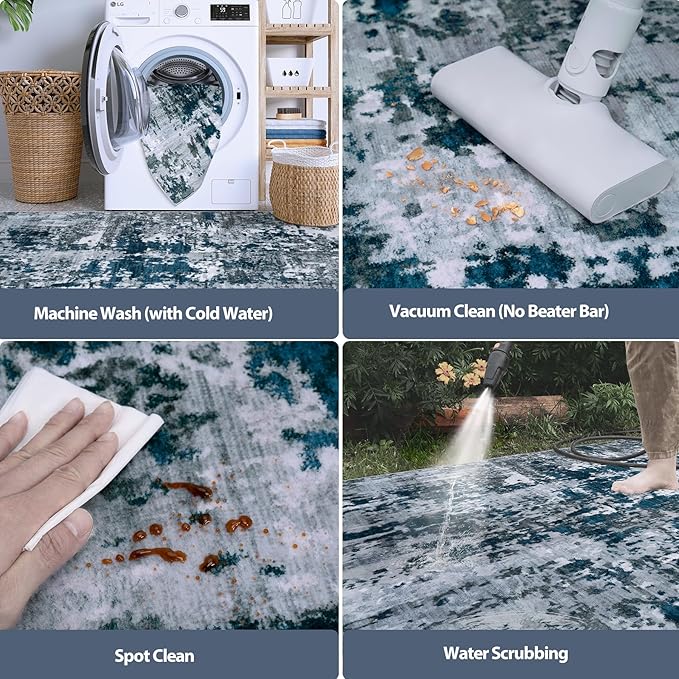 LG

Machine Wash (with Cold Water)

Vacuum Clean (No Beater Bar)

Spot Clean

Water Scrubbing