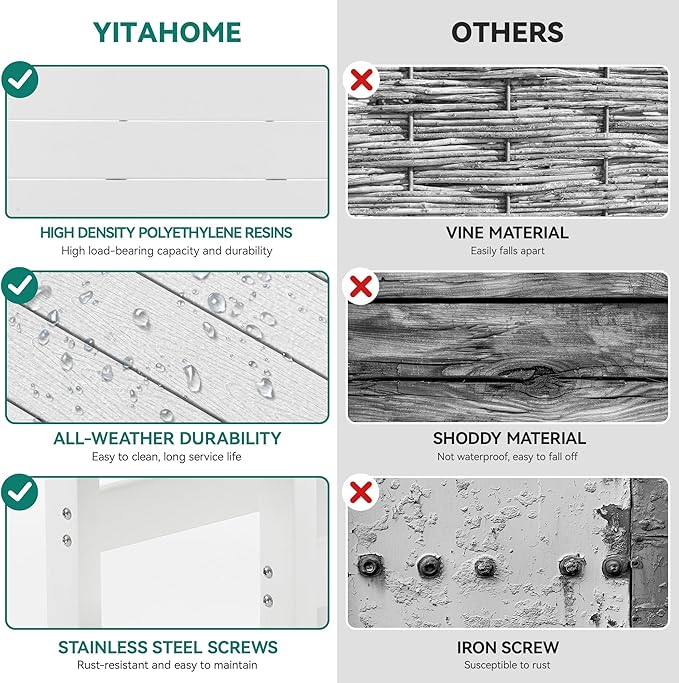 YITAHOME

HIGH DENSITY POLYETHYLENE RESINS
High load-bearing capacity and durability

ALL-WEATHER DURABILITY
Easy to clean, long service life

STAINLESS STEEL SCREWS
Rust-resistant and easy to maintain

OTHERS

VINE MATERIAL
Easily falls apart

SHODDY MATERIAL
Not waterproof, easy to fall off

IRON SCREW
Susceptible to rust