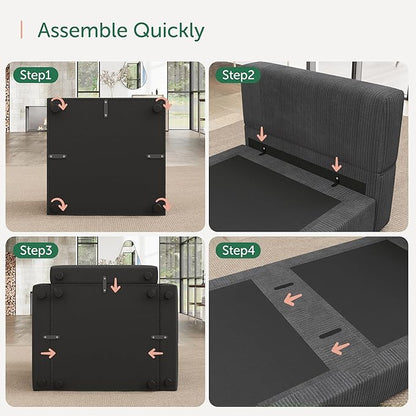 Assemble Quickly

Step1

Step2

Step3

Step4