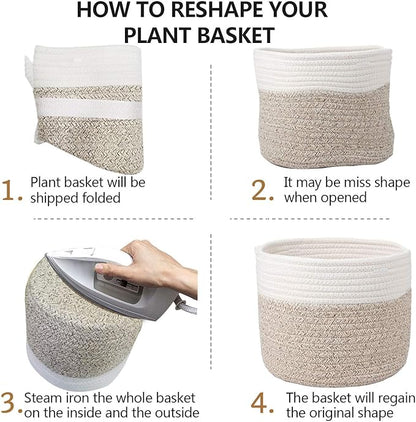 HOW TO RESHAPE YOUR PLANT BASKET

1. Plant basket will be shipped folded

2. It may be miss shape when opened

3. Steam iron the whole basket on the inside and the outside

4. The basket will regain the original shape