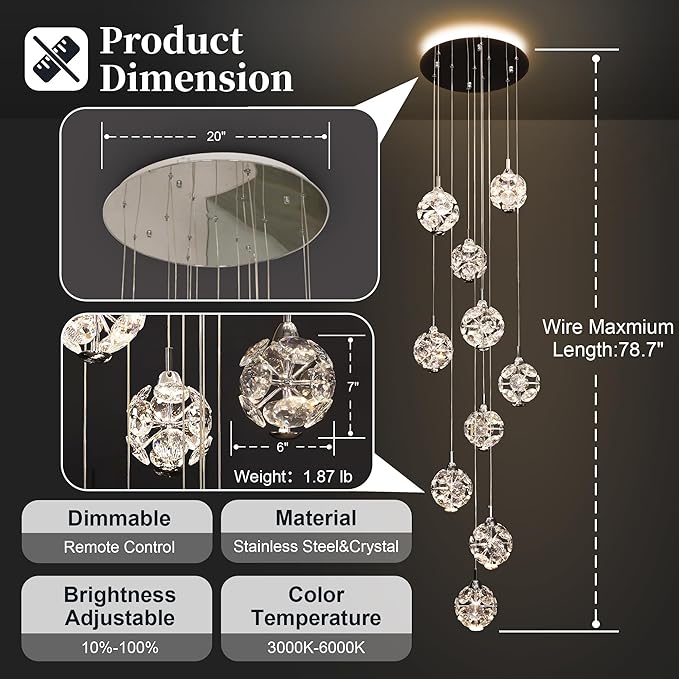 Product Dimension

20"

7"

6"

Weight: 1.87 lb

Wire Maxmium Length:78.7"

Dimmable

Remote Control

Material

Stainless Steel&Crystal

Brightness Adjustable

10%-100%

Color Temperature

3000K-6000K