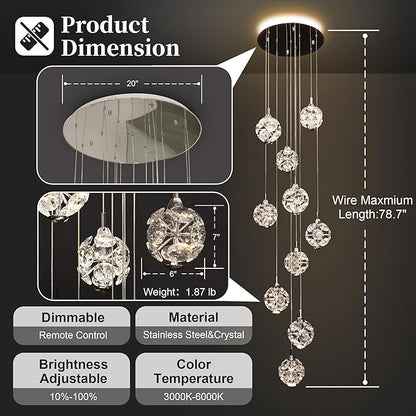 Product Dimension

20"

7"

6"

Weight: 1.87 lb

Wire Maxmium Length:78.7"

Dimmable

Remote Control

Material

Stainless Steel&Crystal

Brightness Adjustable

10%-100%

Color Temperature

3000K-6000K