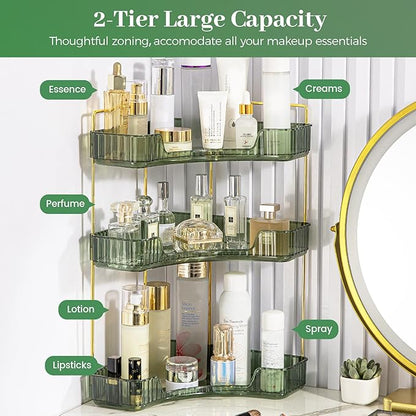 2-Tier Large Capacity

Thoughtful zoning, accomodate all your makeup essentials

Essence

Creams

Perfume

Lotion

Spray

Lipsticks