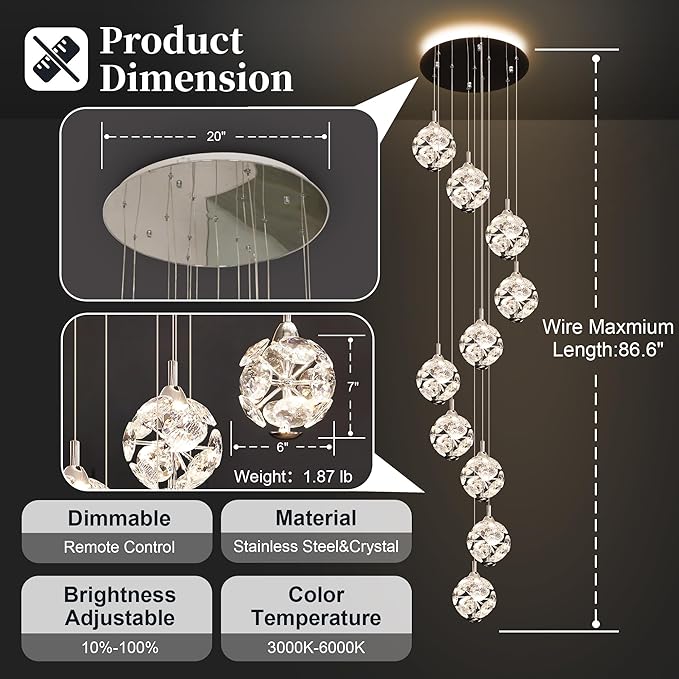 Product Dimension

20"

7"

6"

Weight: 1.87 lb

Wire Maxmium Length:86.6"

Dimmable

Remote Control

Material

Stainless Steel&Crystal

Brightness Adjustable

10%-100%

Color Temperature

3000K-6000K