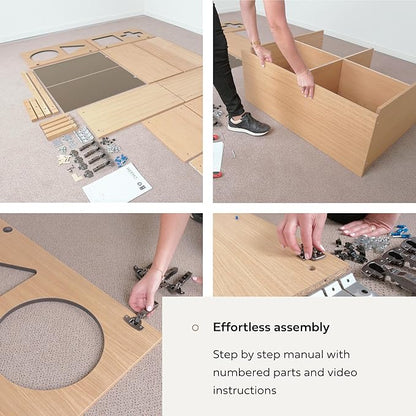 Effortless assembly

Step by step manual with numbered parts and video instructions