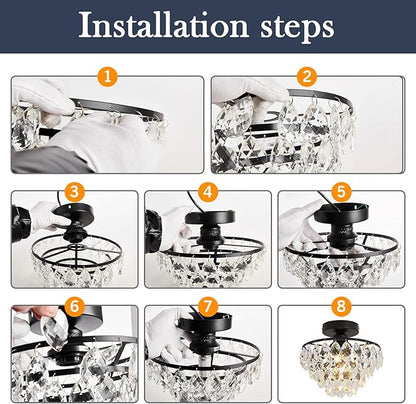 Installation steps

1

2

3

4

5

6

7

8